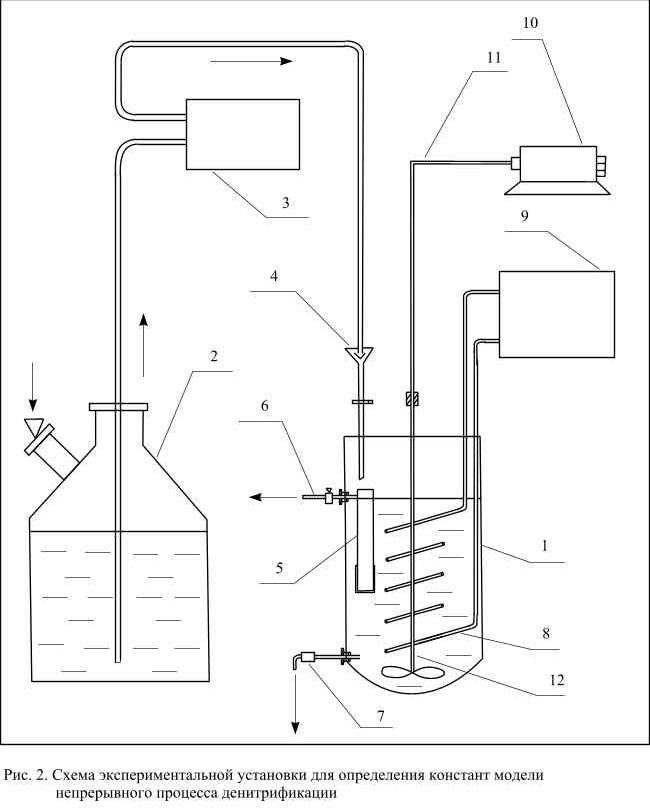 10

11

3

9

4

2

6

1

5

8

12

7

Рис. 2. Схема экспериментальной установки для определения констант модели непрерывного процесса денитрификации